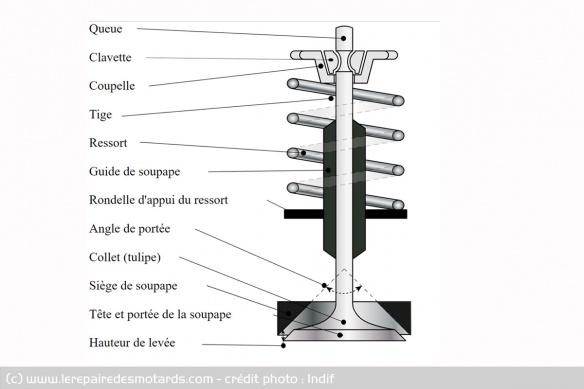 Queue
Clavette
Coupelle
Tige
Ressort
Guide de soupape
Rondelle d'appui du ressort
Angle de portée
Collet (tulipe)
Siège de soupape
Tête et portée de la soupape
Hauteur de levée

(c) www.lerepairedesmotards.com - crédit photo : Indif